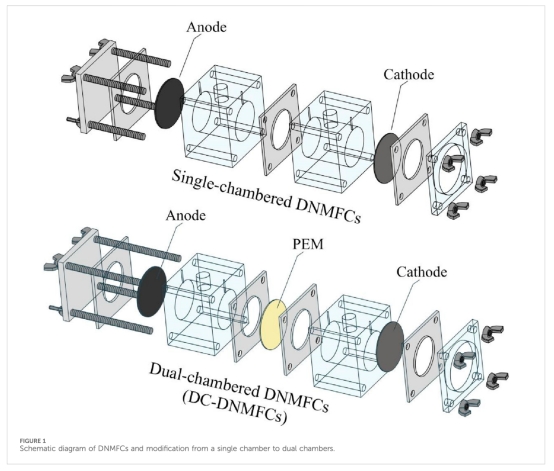 Anode

Cathode

Single-chambered DNMFCs

Anode

PEM

Cathode

Dual-chambered DNMFCs
(DC-DNMFCs)

FIGURE 1
Schematic diagram of DNMFCs and modification from a single chamber to dual chambers.